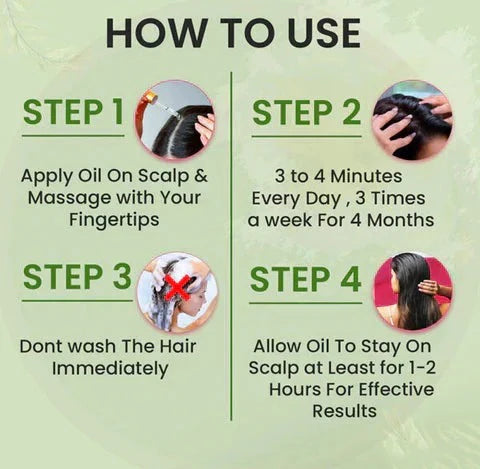 HOW TO USE

STEP 1

Apply Oil On Scalp & Massage with Your Fingertips

STEP 2

3 to 4 Minutes Every Day , 3 Times a week For 4 Months

STEP 3

Dont wash The Hair Immediately

STEP 4

Allow Oil To Stay On Scalp at Least for 1-2 Hours For Effective Results